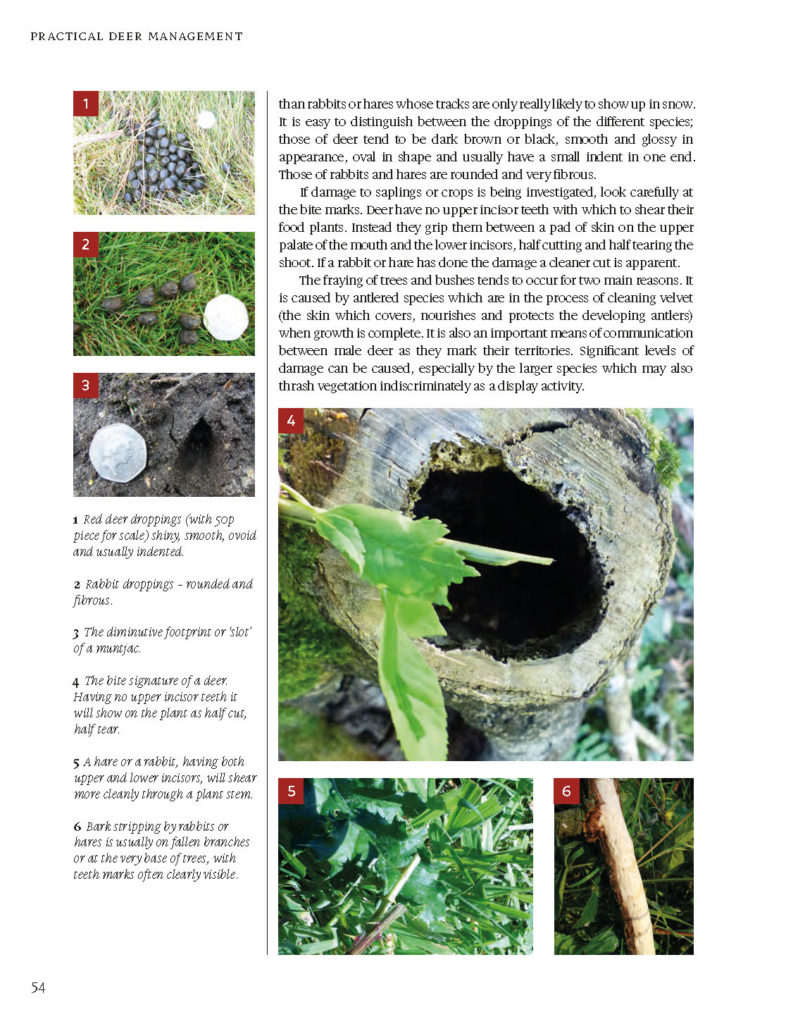 PRACTICAL DEER MANAGEMENT

1

2

3

1 Red deer droppings (with 50p piece for scale) shiny, smooth, ovoid and usually indented.

2 Rabbit droppings – rounded and fibrous.

3 The diminutive footprint or 'slot' of a muntjac.

4 The bite signature of a deer. Having no upper incisor teeth it will show on the plant as half cut, half tear.

5 A hare or a rabbit, having both upper and lower incisors, will shear more cleanly through a plant stem.

6 Bark stripping by rabbits or hares is usually on fallen branches or at the very base of trees, with teeth marks often clearly visible.

than rabbits or hares whose tracks are only really likely to show up in snow. It is easy to distinguish between the droppings of the different species; those of deer tend to be dark brown or black, smooth and glossy in appearance, oval in shape and usually have a small indent in one end. Those of rabbits and hares are rounded and very fibrous.

If damage to saplings or crops is being investigated, look carefully at the bite marks. Deer have no upper incisor teeth with which to shear their food plants. Instead they grip them between a pad of skin on the upper palate of the mouth and the lower incisors, half cutting and half tearing the shoot. If a rabbit or hare has done the damage a cleaner cut is apparent.

The fraying of trees and bushes tends to occur for two main reasons. It is caused by antlered species which are in the process of cleaning velvet (the skin which covers, nourishes and protects the developing antlers) when growth is complete. It is also an important means of communication between male deer as they mark their territories. Significant levels of damage can be caused, especially by the larger species which may also thrash vegetation indiscriminately as a display activity.

4

5

6

54